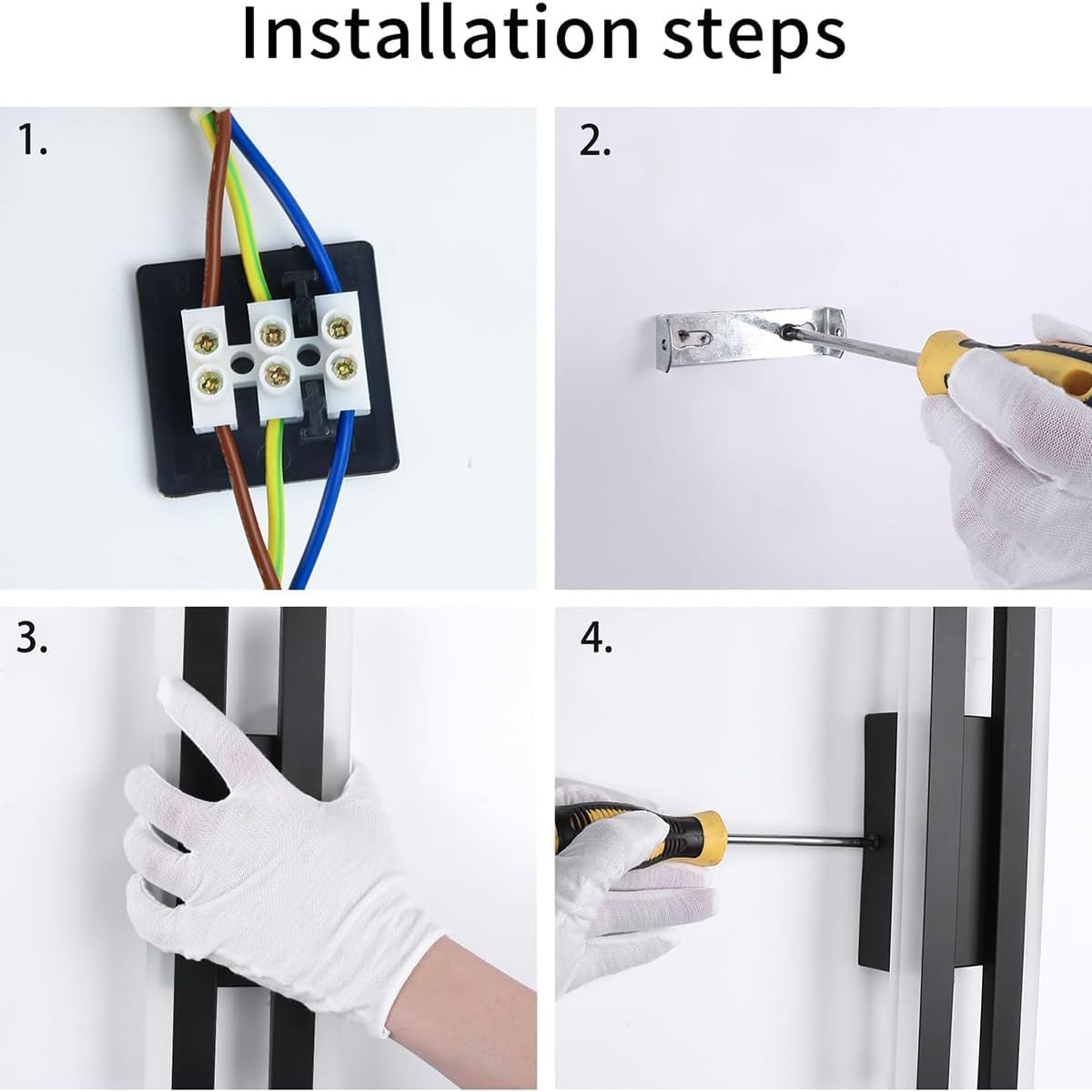 Installation steps

1.

2.

3.

4.